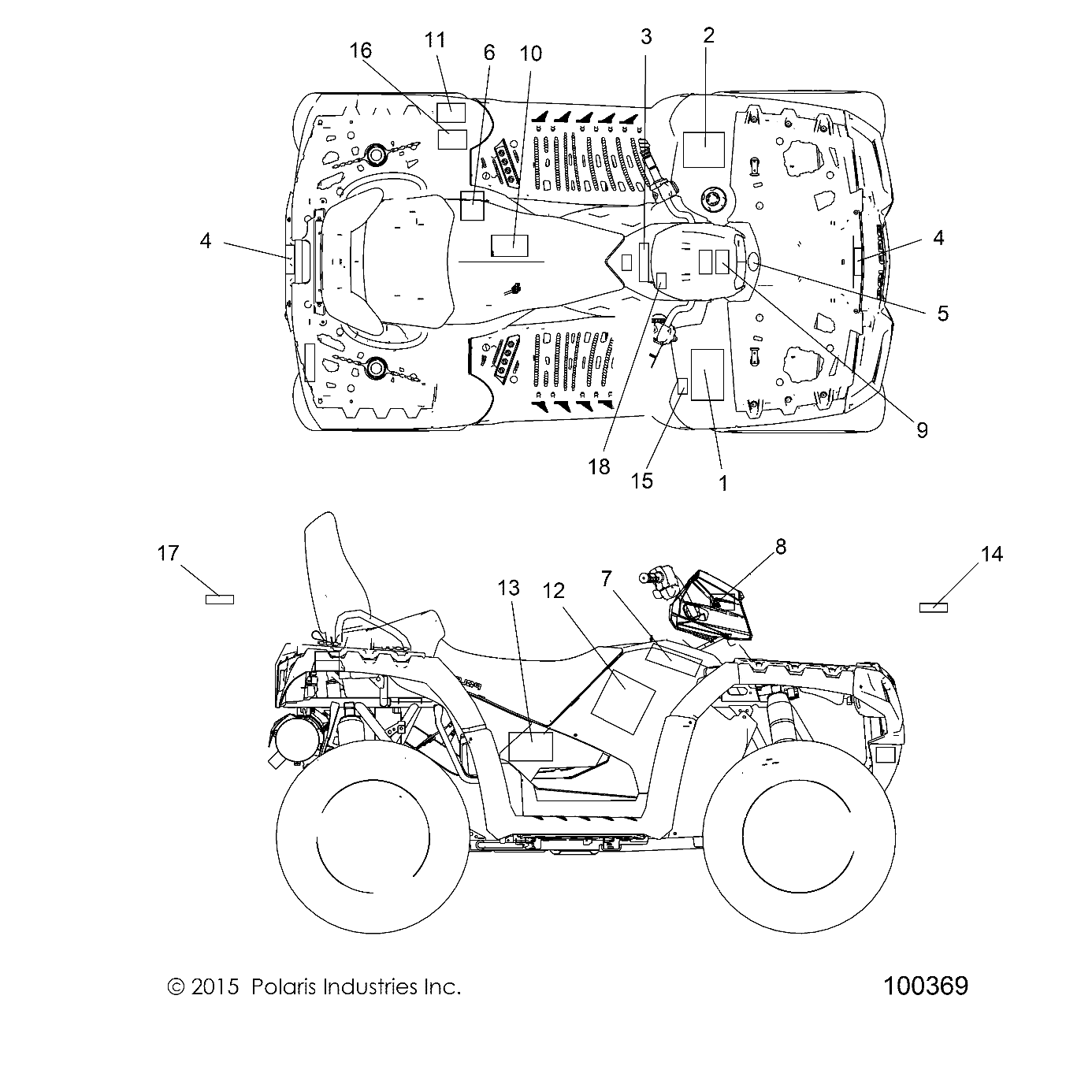 16
11
6
10
3
2
4
4
5
9
18
15
1
17
13
12
7
8
14

© 2015 Polaris Industries Inc.

100369